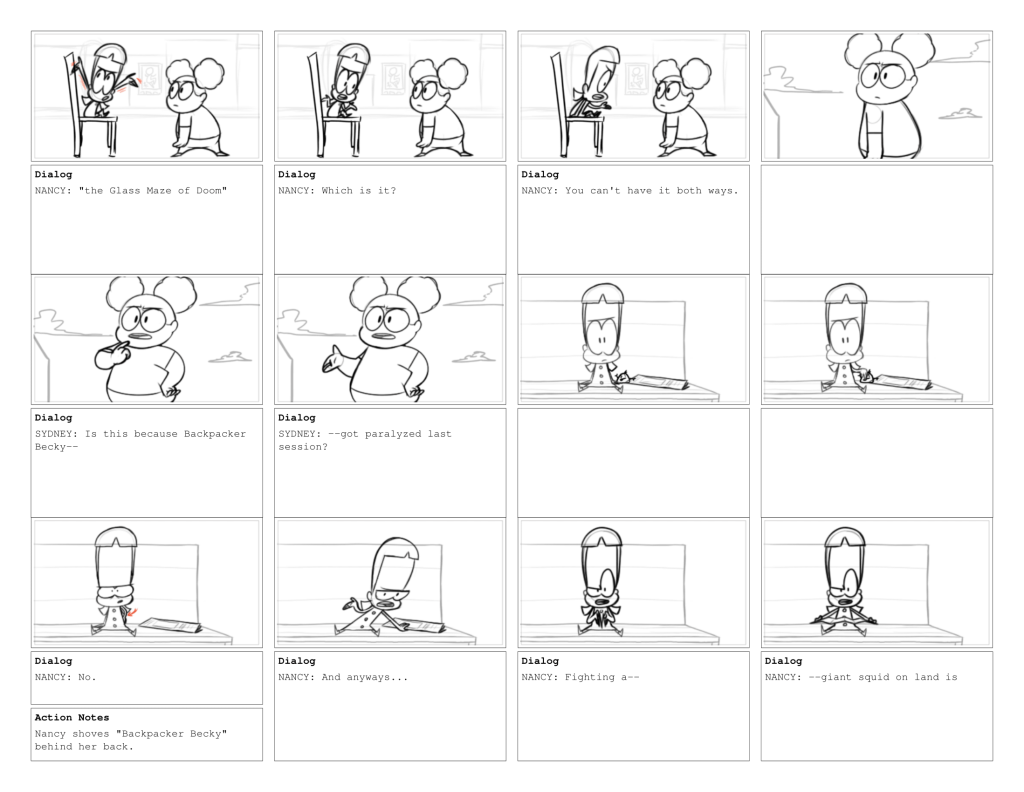 Dialog
NANCY: "the Glass Maze of Doom"

Dialog
NANCY: Which is it?

Dialog
NANCY: You can't have it both ways.

Dialog
SYDNEY: Is this because Backpacker Becky--

Dialog
SYDNEY: --got paralyzed last session?

Dialog
NANCY: No.

Action Notes
Nancy shoves "Backpacker Becky" behind her back.

Dialog
NANCY: And anyways...

Dialog
NANCY: Fighting a--

Dialog
NANCY: --giant squid on land is