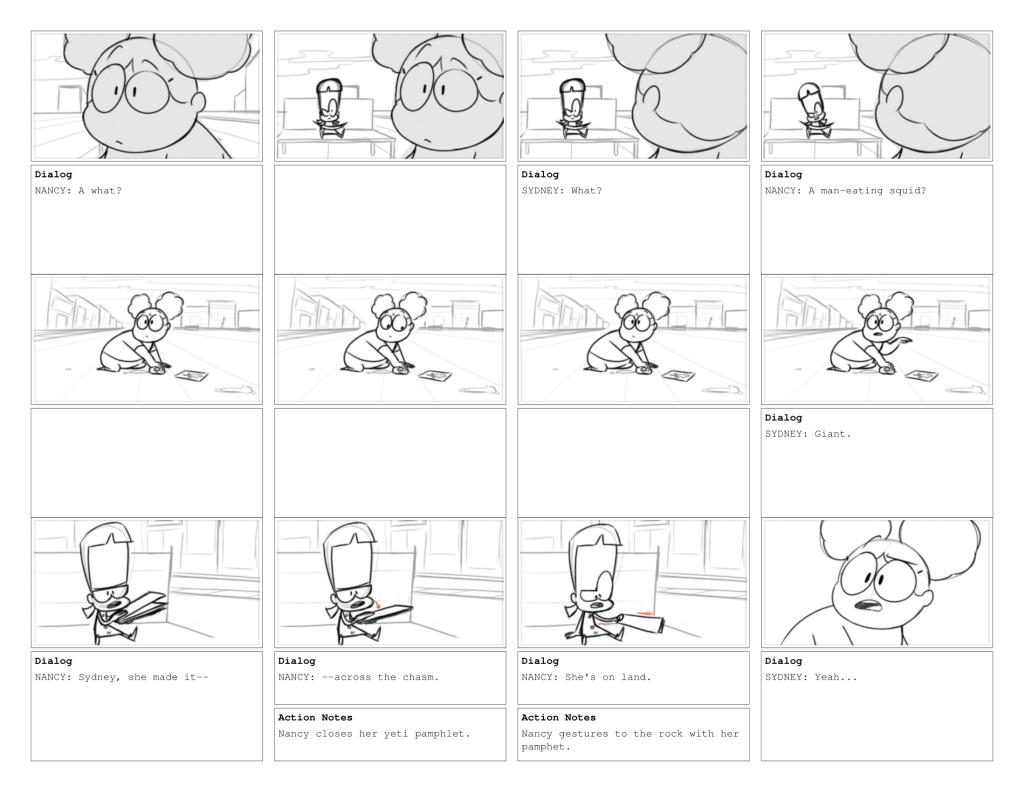 Dialog
NANCY: A what?

Dialog
SYDNEY: What?

Dialog
NANCY: A man-eating squid?

Dialog
SYDNEY: Giant.

Dialog
NANCY: Sydney, she made it--

Dialog
NANCY: --across the chasm.

Action Notes
Nancy closes her yeti pamphlet.

Dialog
NANCY: She's on land.

Action Notes
Nancy gestures to the rock with her pamphet.

Dialog
SYDNEY: Yeah...